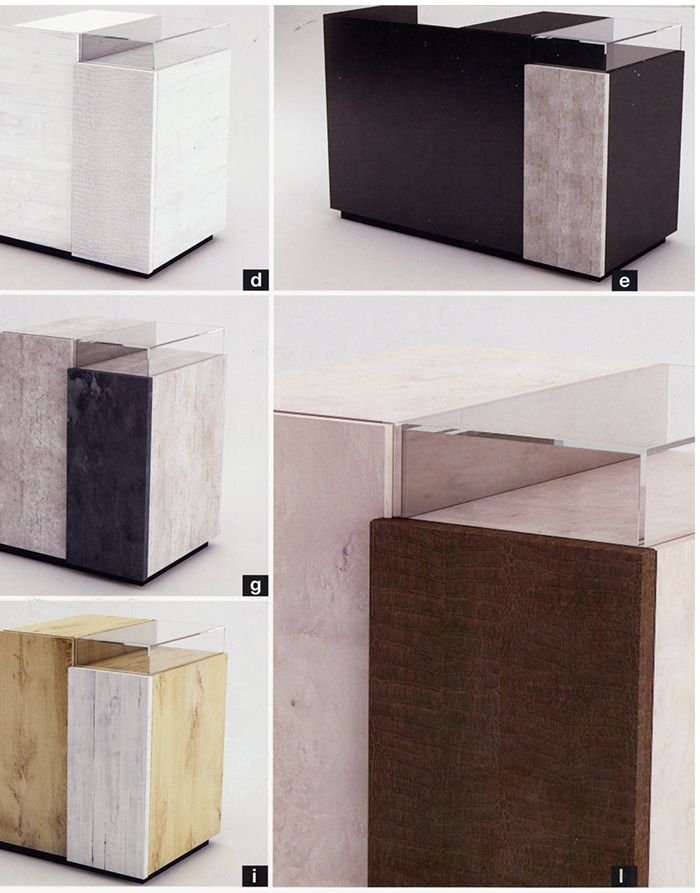 d

e

g

i

l