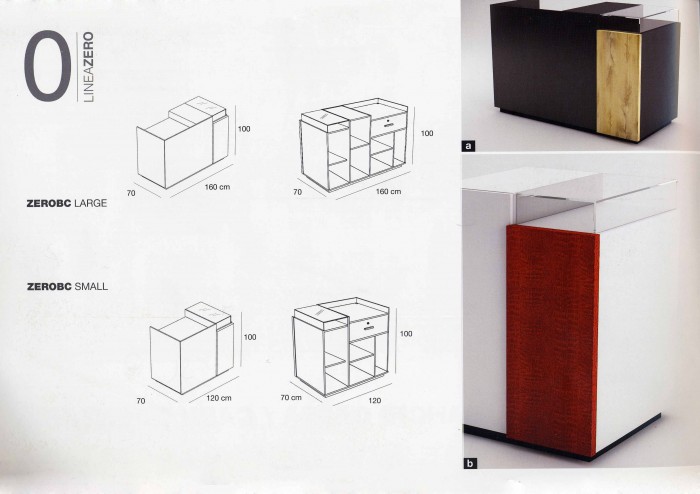 0 LINEAZERO

100
70
160 cm

100
70
160 cm

ZEROBC LARGE

ZEROBC SMALL

100
70
120 cm

100
70 cm
120

a

b