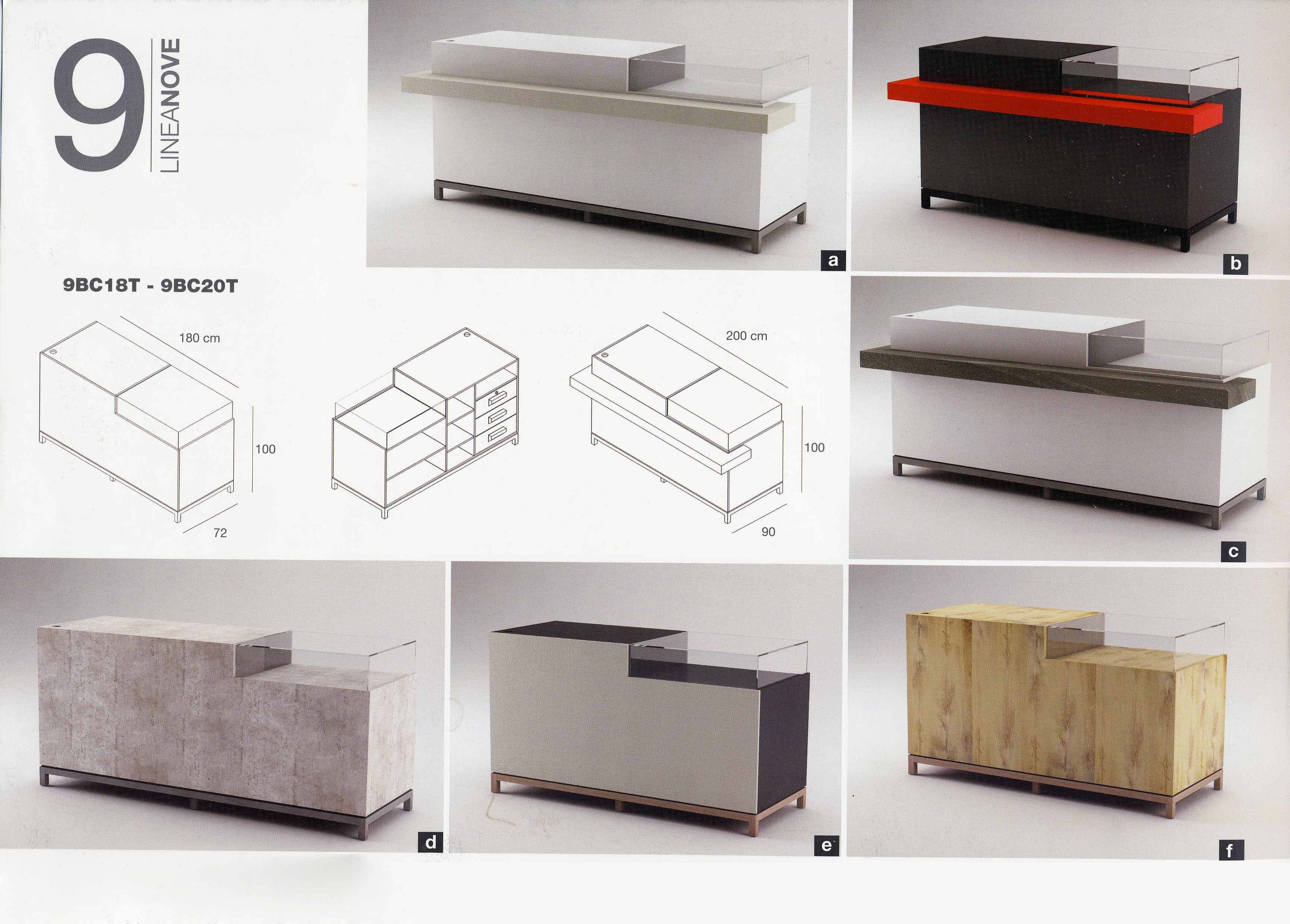 9
LINEANOVE

a

b

9BC18T - 9BC20T

180 cm

100

72

200 cm

100

90

c

d

e

f