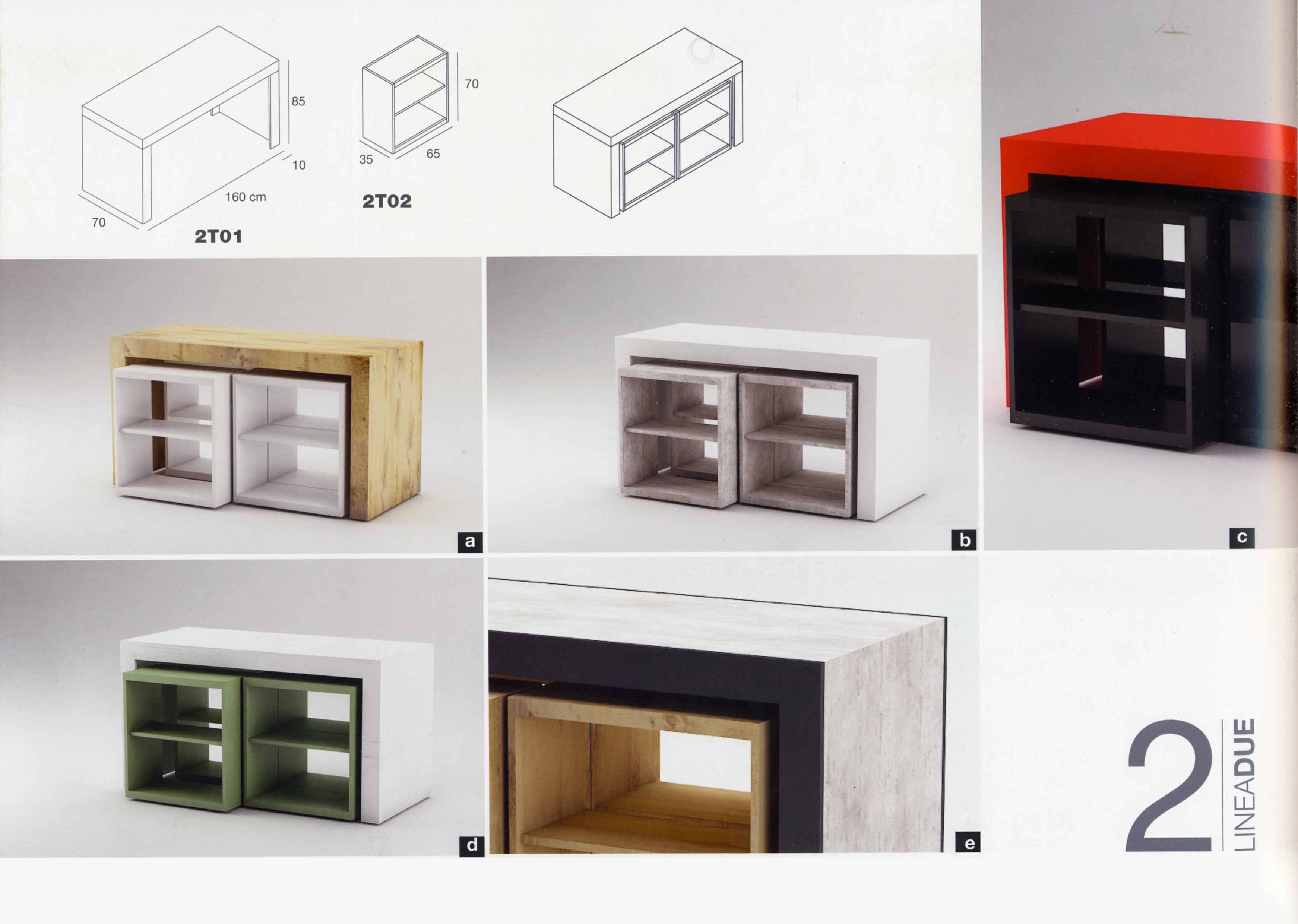 85

10

160 cm

70

2T01

70

35

65

2T02

a

b

c

d

e

2 LINEADUE